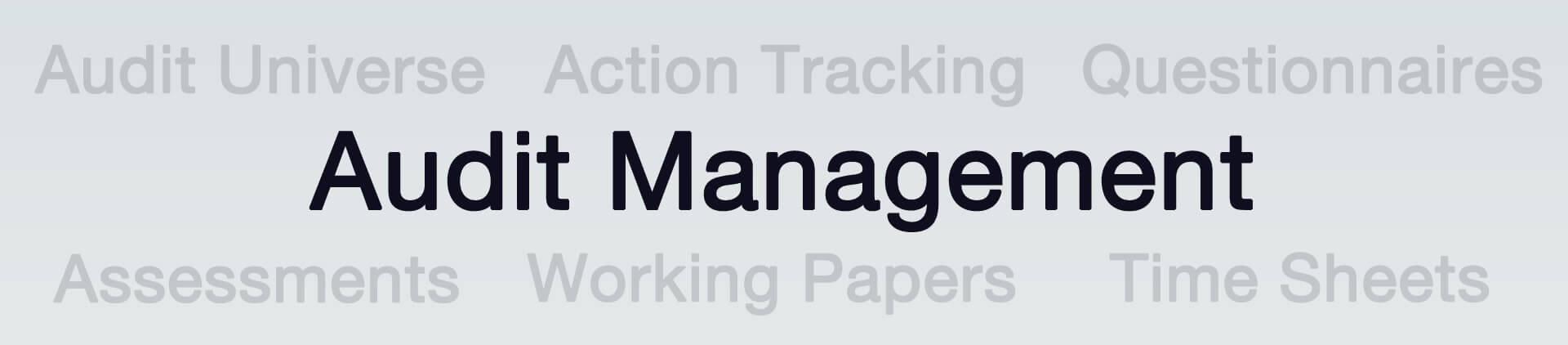 Audit Universe Action Tracking Questionnaires

Audit Management

Assessments Working Papers Time Sheets